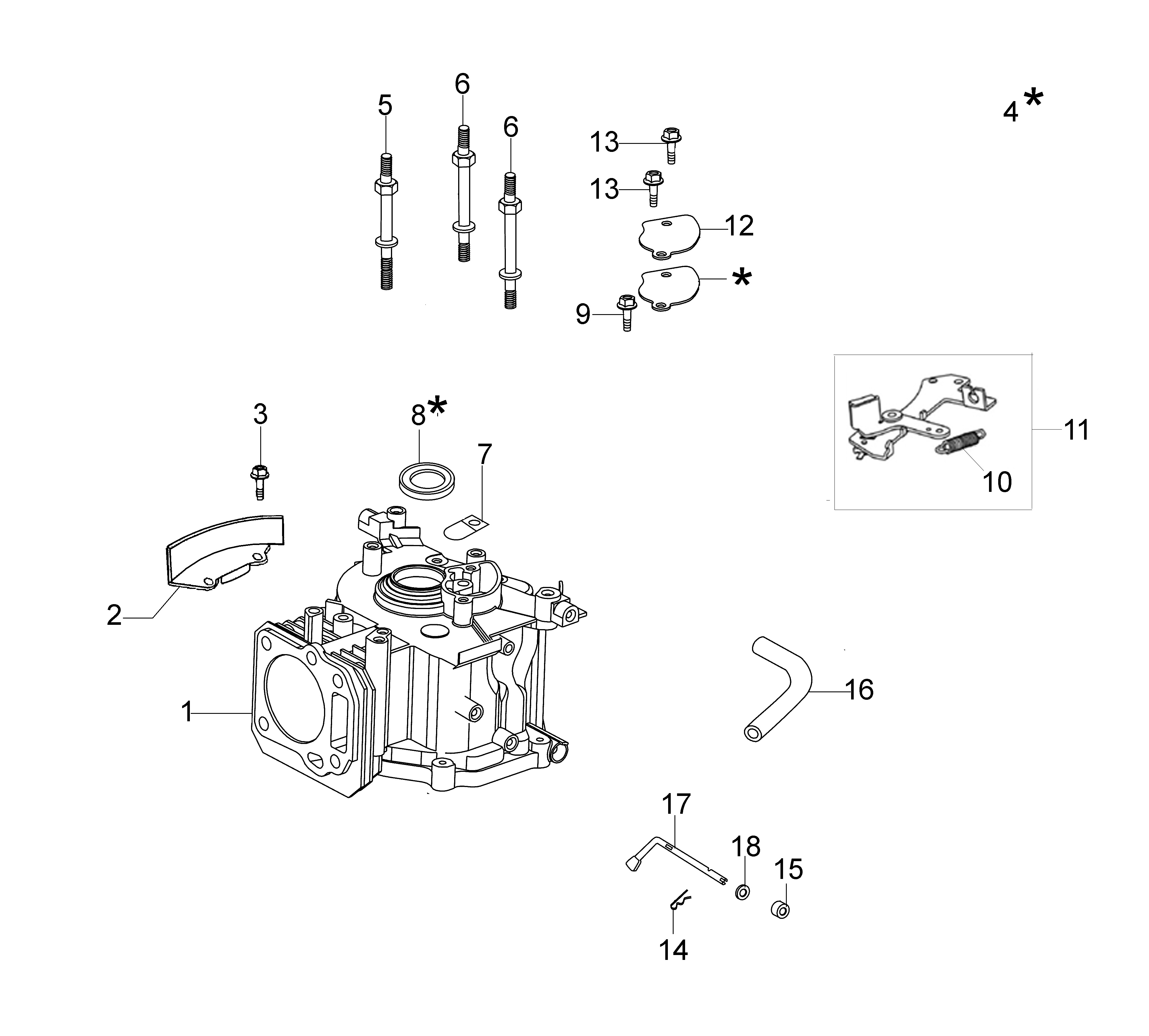 5
6
6
13
13
12
*
9
4*
3
8*
7
11
10
2
1
16
17
18
15
14